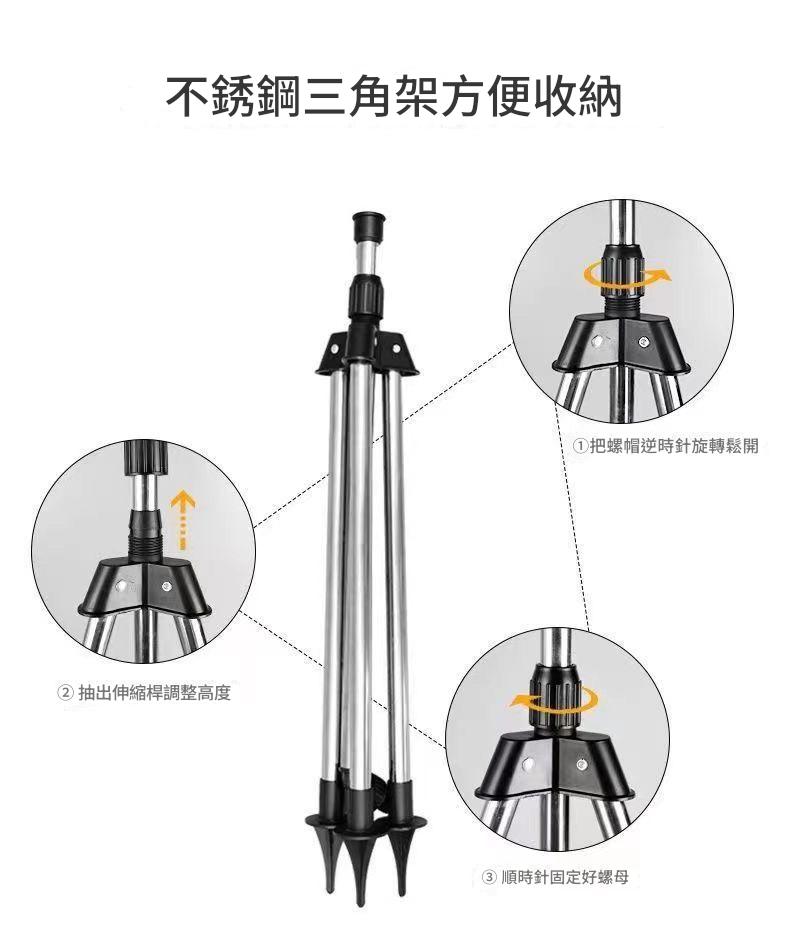 不銹鋼三角架方便收納

①把螺帽逆時針旋轉鬆開

② 抽出伸縮桿調整高度

③ 順時針固定好螺母